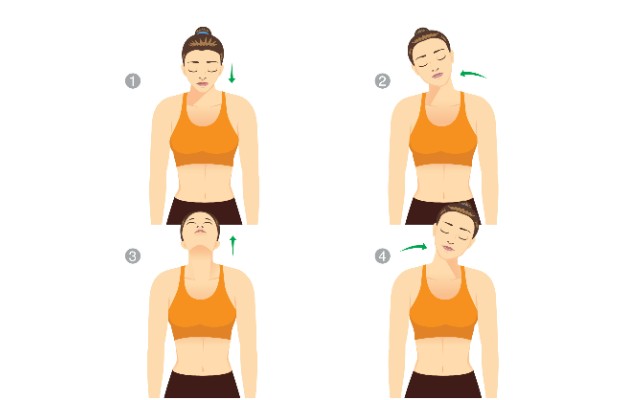 1

2

3

4